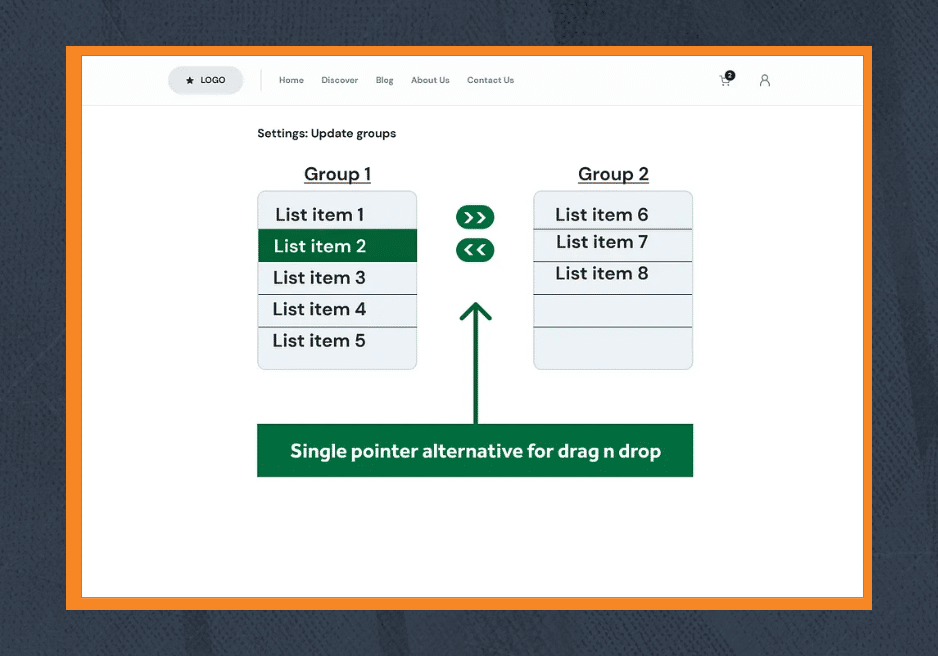 ★ LOGO

Home Discover Blog About Us Contact Us

2

Settings: Update groups

Group 1

List item 1
List item 2
List item 3
List item 4
List item 5

>>
<<

Group 2

List item 6
List item 7
List item 8

Single pointer alternative for drag n drop